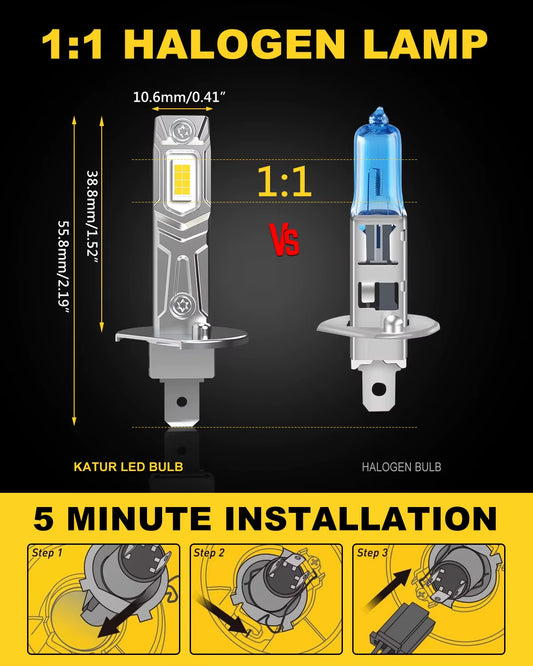 1:1 HALOGEN LAMP

10.6mm/0.41"

55.8mm/2.19"

38.8mm/1.52"

1:1

VS

KATUR LED BULB

HALOGEN BULB

5 MINUTE INSTALLATION

Step 1

Step 2

Step 3